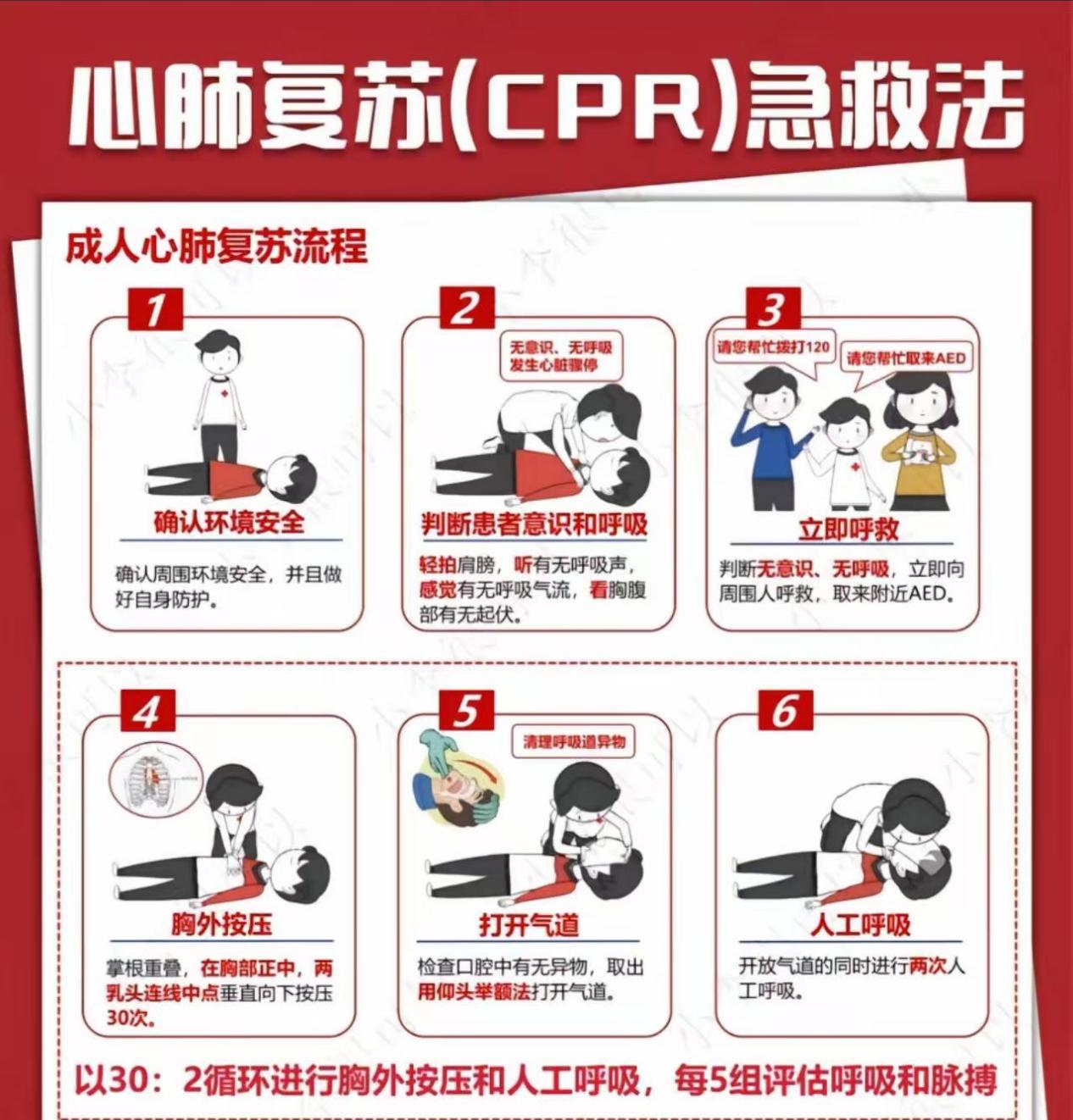 心肺复苏(CPR)急救法

成人心肺复苏流程

1

确认环境安全

确认周围环境安全，并且做好自身防护。

2

无意识、无呼吸
发生心脏骤停

判断患者意识和呼吸

轻拍肩膀，听有无呼吸声，感觉有无呼吸气流，看胸腹部有无起伏。

3

请您帮忙拨打120

请您帮忙取来AED

立即呼救

判断无意识、无呼吸，立即向周围人呼救，取来附近AED。

4

胸外按压

掌根重叠，在胸部正中，两乳头连线中点垂直向下按压30次。

5

清理呼吸道异物

打开气道

检查口腔中有无异物，取出用仰头举额法打开气道。

6

人工呼吸

开放气道的同时进行两次人工呼吸。

以30：2循环进行胸外按压和人工呼吸，每5组评估呼吸和脉搏